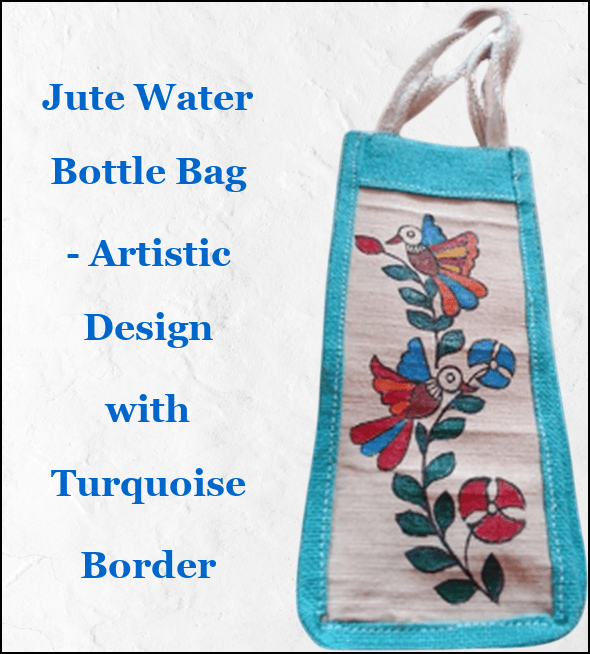 Jute Water Bottle Bag - Artistic Design with Turquoise Border