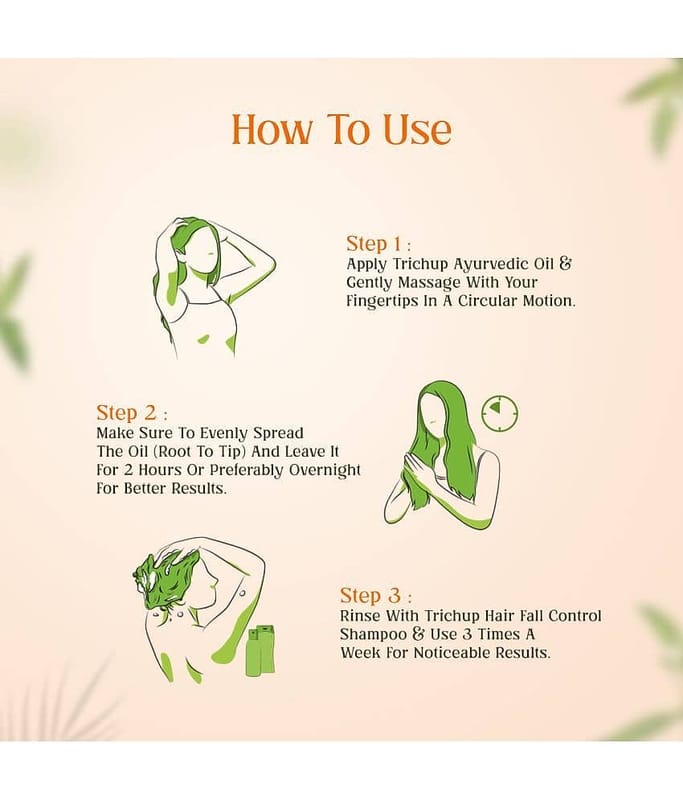 How To Use

Step 1 :
Apply Trichup Ayurvedic Oil & Gently Massage With Your Fingertips In A Circular Motion.

Step 2 :
Make Sure To Evenly Spread The Oil (Root To Tip) And Leave It For 2 Hours Or Preferably Overnight For Better Results.

Step 3 :
Rinse With Trichup Hair Fall Control Shampoo & Use 3 Times A Week For Noticeable Results.