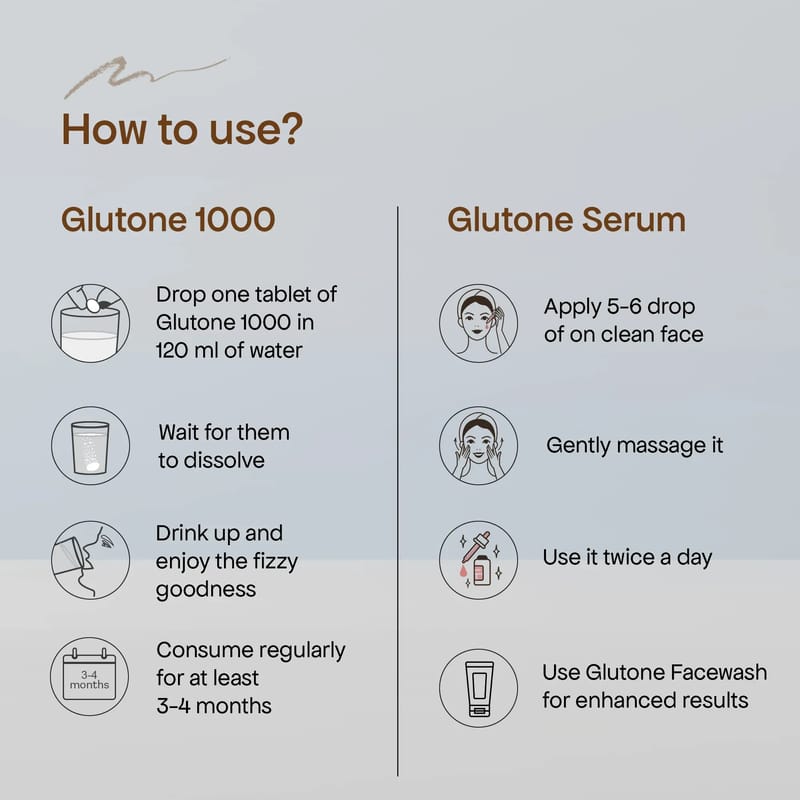 How to use?

Glutone 1000

Drop one tablet of Glutone 1000 in 120 ml of water

Wait for them to dissolve

Drink up and enjoy the fizzy goodness

3-4 months

Consume regularly for at least 3-4 months

Glutone Serum

Apply 5-6 drop of on clean face

Gently massage it

Use it twice a day

Use Glutone Facewash for enhanced results