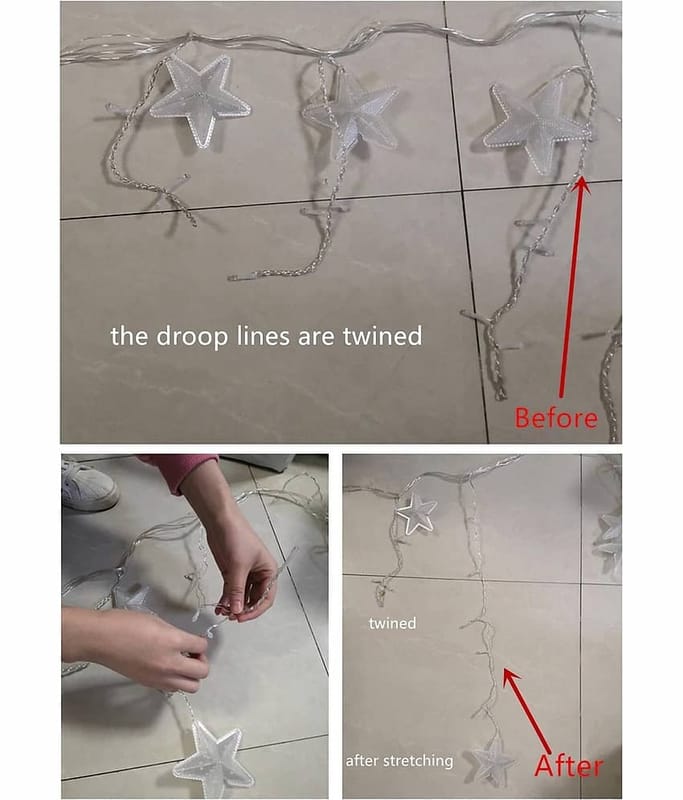 the droop lines are twined

Before

twined

after stretching

After