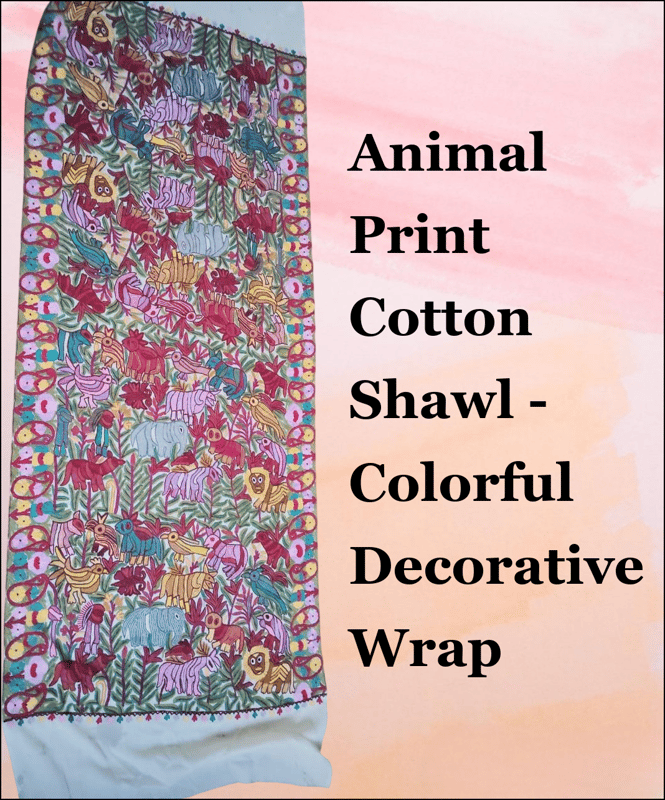 Animal Print Cotton Shawl - Colorful Decorative Wrap