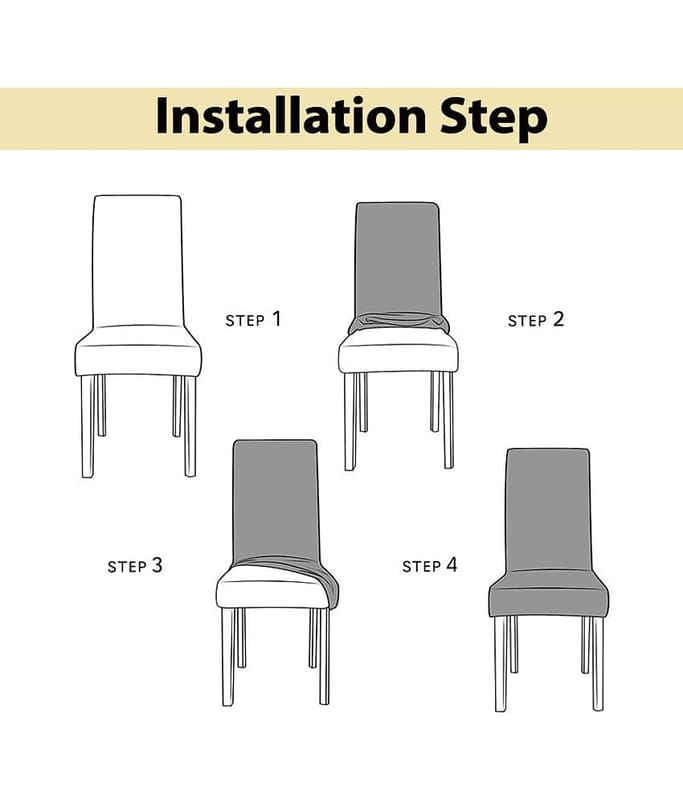 Installation Step

STEP 1

STEP 2

STEP 3

STEP 4