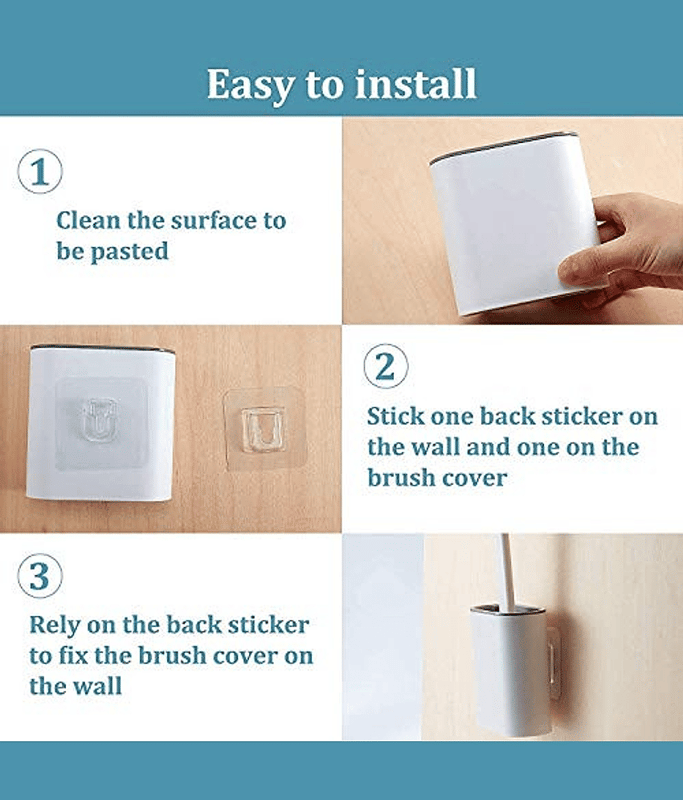 Easy to install

1

Clean the surface to be pasted

2

Stick one back sticker on the wall and one on the brush cover

3

Rely on the back sticker to fix the brush cover on the wall