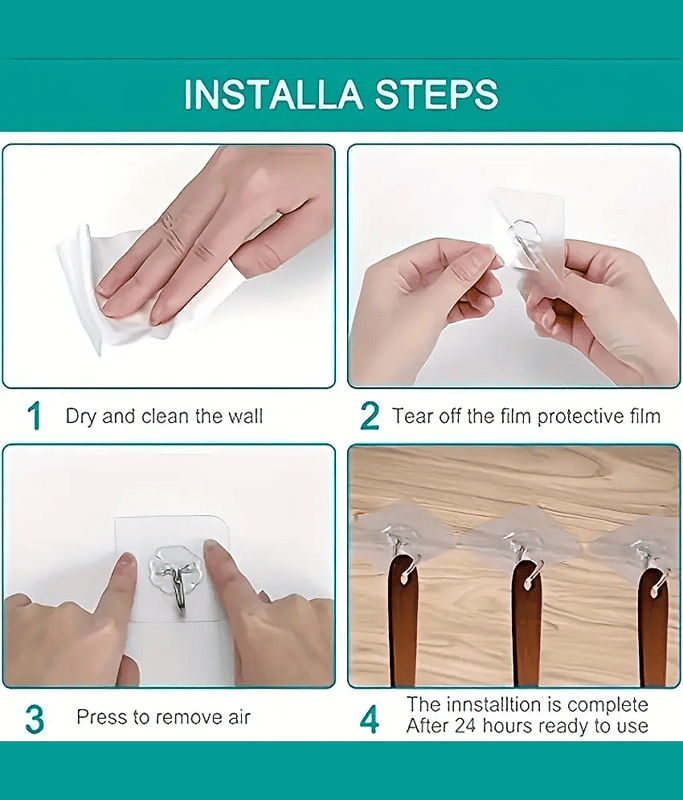 INSTALLA STEPS

1 Dry and clean the wall

2 Tear off the film protective film

3 Press to remove air

4 The innstalltion is complete
After 24 hours ready to use