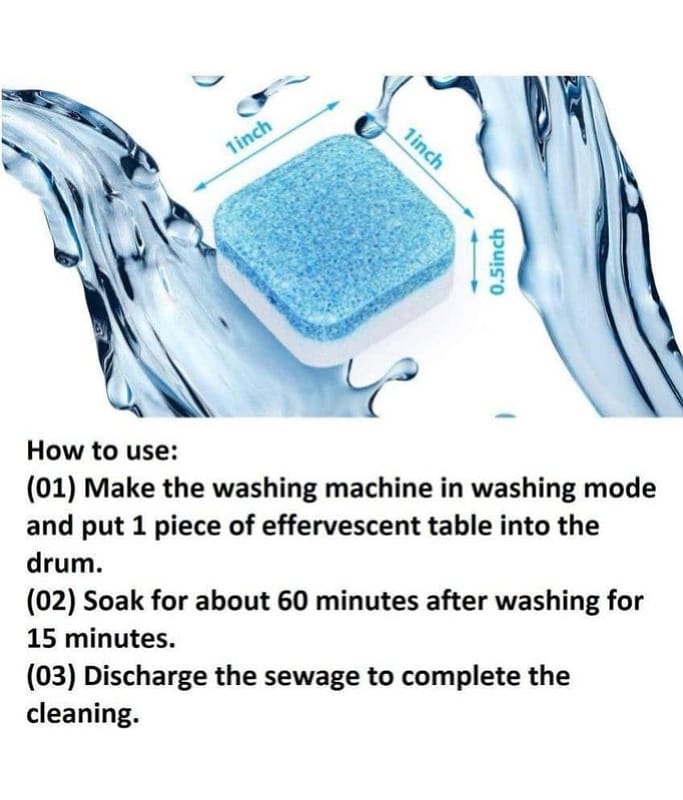 1inch
1inch
0.5inch

How to use:
(01) Make the washing machine in washing mode and put 1 piece of effervescent table into the drum.
(02) Soak for about 60 minutes after washing for 15 minutes.
(03) Discharge the sewage to complete the cleaning.