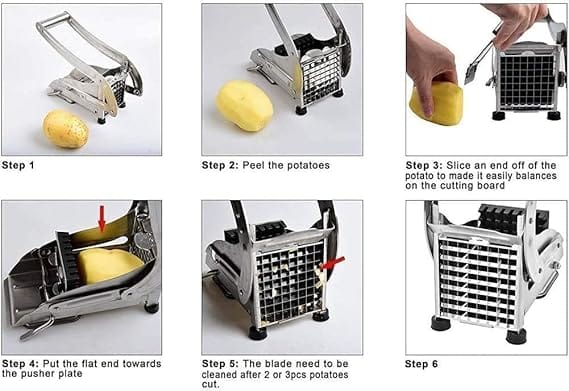 Step 1

Step 2: Peel the potatoes

Step 3: Slice an end off of the potato to made it easily balances on the cutting board

Step 4: Put the flat end towards the pusher plate

Step 5: The blade need to be cleaned after 2 or 3pcs potatoes cut.

Step 6