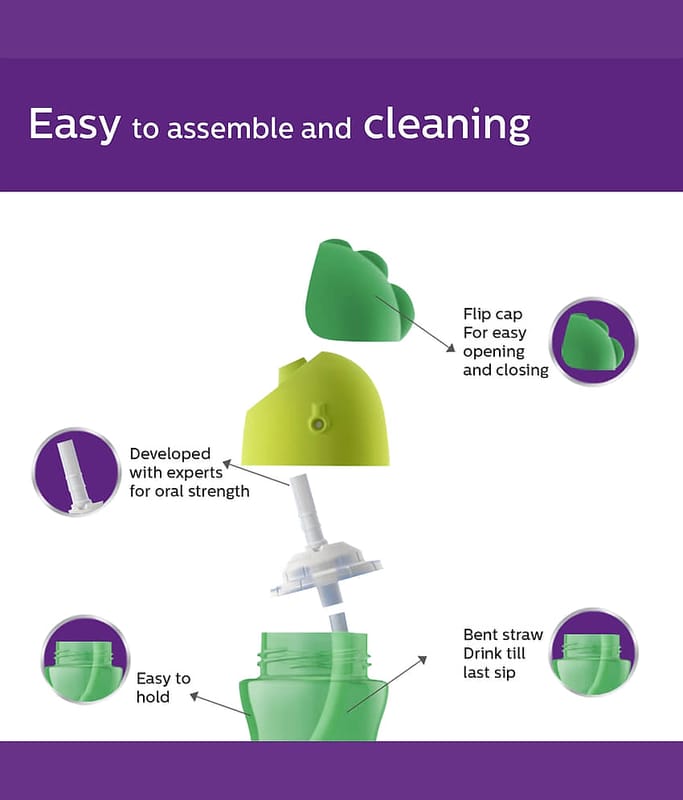 Easy to assemble and cleaning

Flip cap
For easy
opening
and closing

Developed
with experts
for oral strength

Bent straw
Drink till
last sip

Easy to
hold