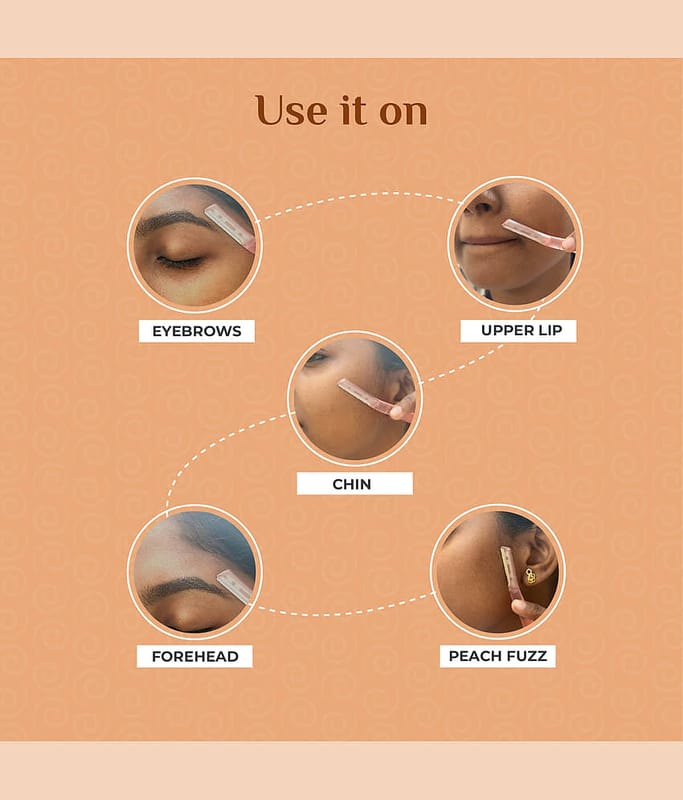 Use it on

EYEBROWS

UPPER LIP

CHIN

FOREHEAD

PEACH FUZZ