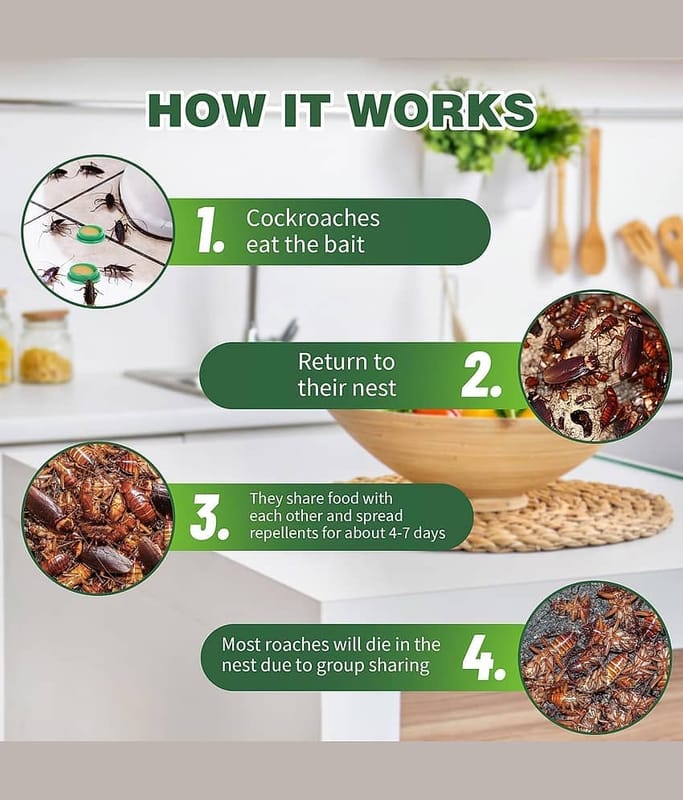 HOW IT WORKS

1. Cockroaches eat the bait

Return to their nest 2.

3. They share food with each other and spread repellents for about 4-7 days

Most roaches will die in the nest due to group sharing 4.