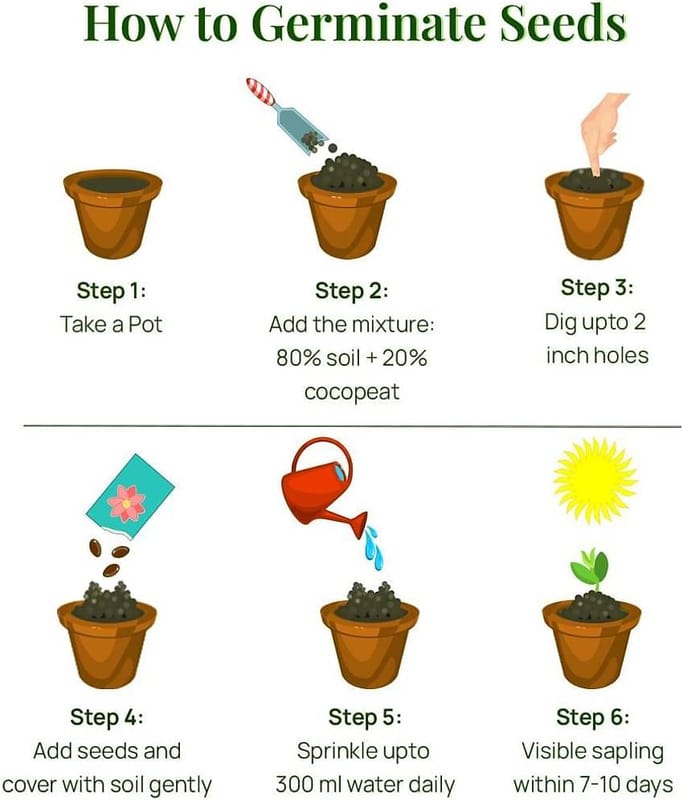 How to Germinate Seeds

Step 1:
Take a Pot

Step 2:
Add the mixture: 80% soil + 20% cocopeat

Step 3:
Dig upto 2 inch holes

Step 4:
Add seeds and cover with soil gently

Step 5:
Sprinkle upto 300 ml water daily

Step 6:
Visible sapling within 7-10 days