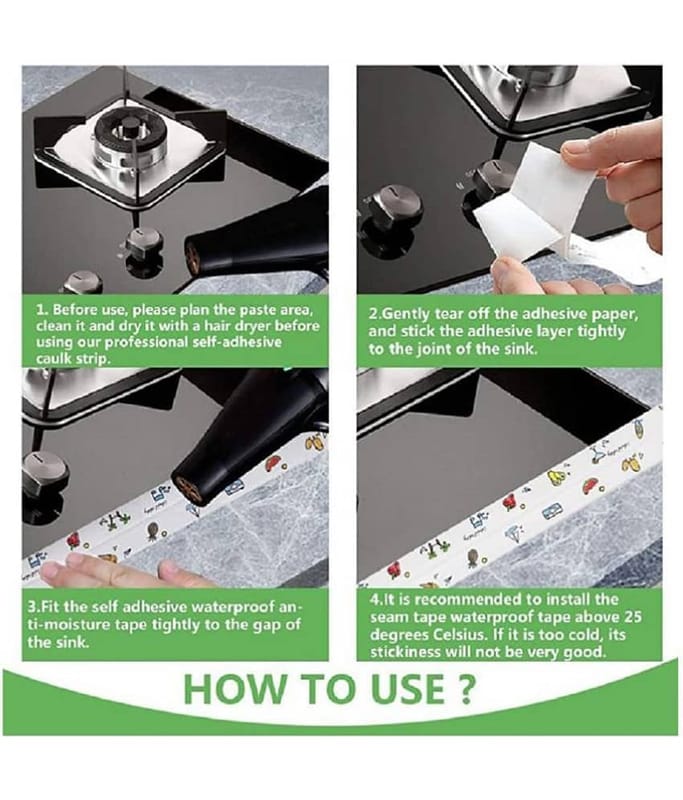 1. Before use, please plan the paste area, clean it and dry it with a hair dryer before using our professional self-adhesive caulk strip.

2.Gently tear off the adhesive paper, and stick the adhesive layer tightly to the joint of the sink.

3.Fit the self adhesive waterproof anti-moisture tape tightly to the gap of the sink.

4.It is recommended to install the seam tape waterproof tape above 25 degrees Celsius. If it is too cold, its stickiness will not be very good.

HOW TO USE ?