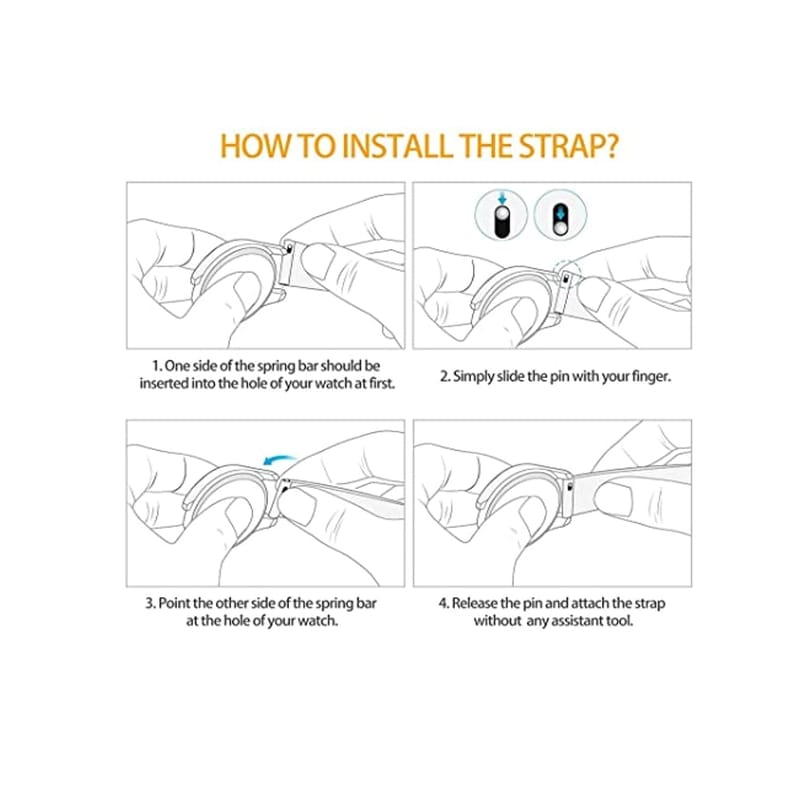 HOW TO INSTALL THE STRAP?

1. One side of the spring bar should be inserted into the hole of your watch at first.

2. Simply slide the pin with your finger.

3. Point the other side of the spring bar at the hole of your watch.

4. Release the pin and attach the strap without any assistant tool.