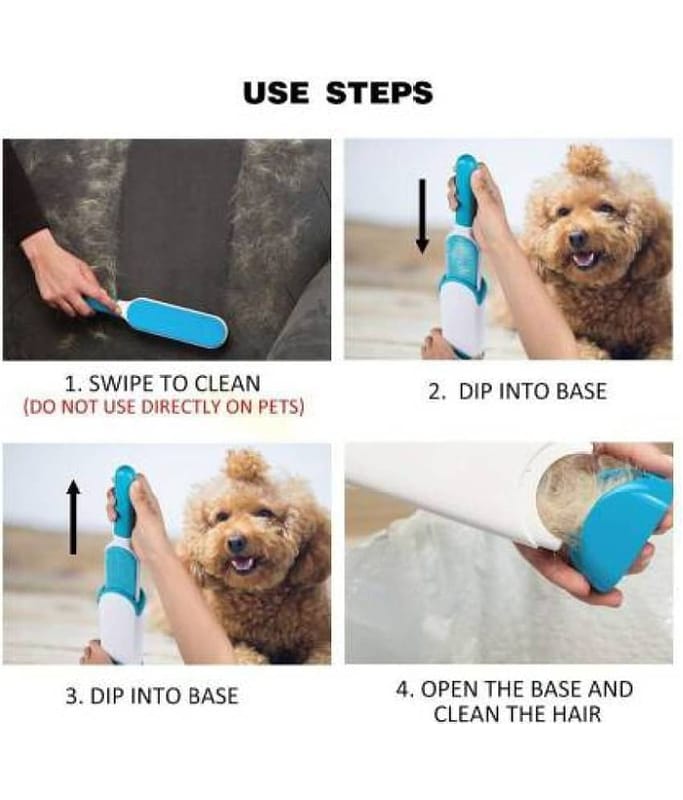 USE STEPS

1. SWIPE TO CLEAN
(DO NOT USE DIRECTLY ON PETS)

2. DIP INTO BASE

3. DIP INTO BASE

4. OPEN THE BASE AND CLEAN THE HAIR