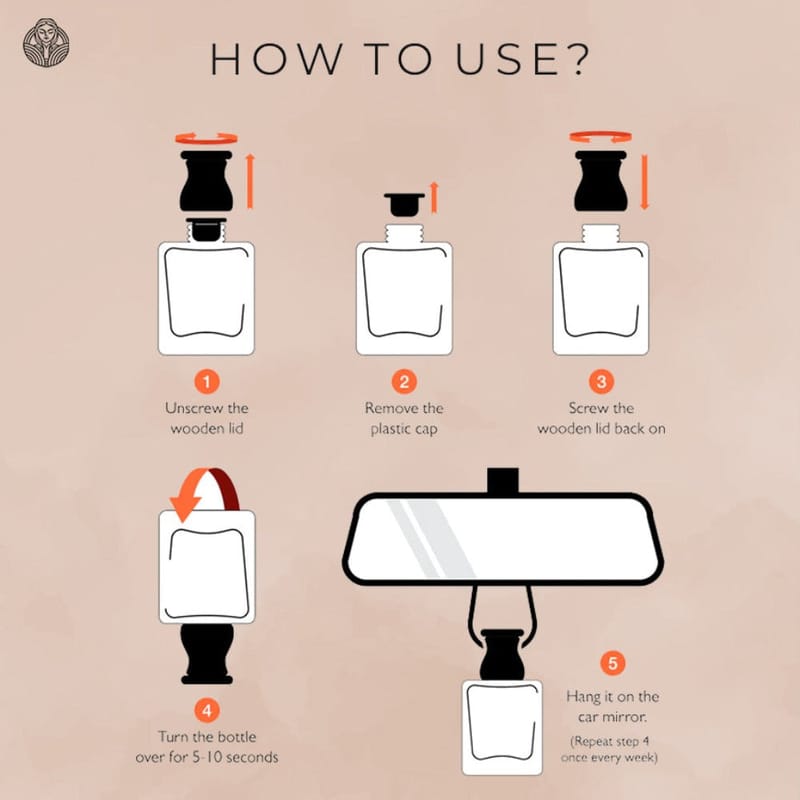 HOW TO USE?

1
Unscrew the wooden lid

2
Remove the plastic cap

3
Screw the wooden lid back on

4
Turn the bottle over for 5-10 seconds

5
Hang it on the car mirror.
(Repeat step 4 once every week)