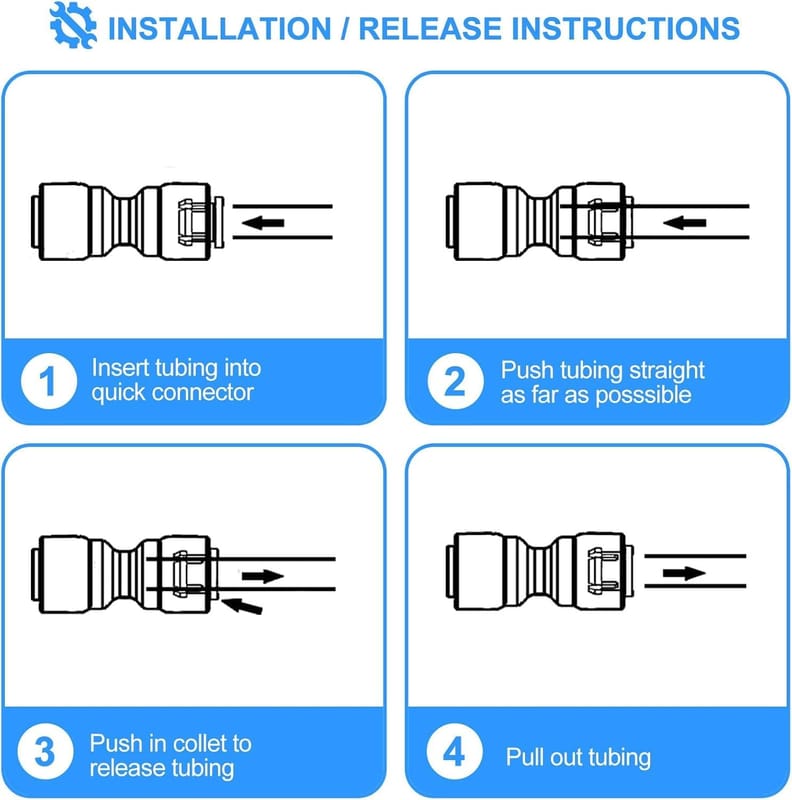 INSTALLATION / RELEASE INSTRUCTIONS

1 Insert tubing into quick connector

2 Push tubing straight as far as posssible

3 Push in collet to release tubing

4 Pull out tubing