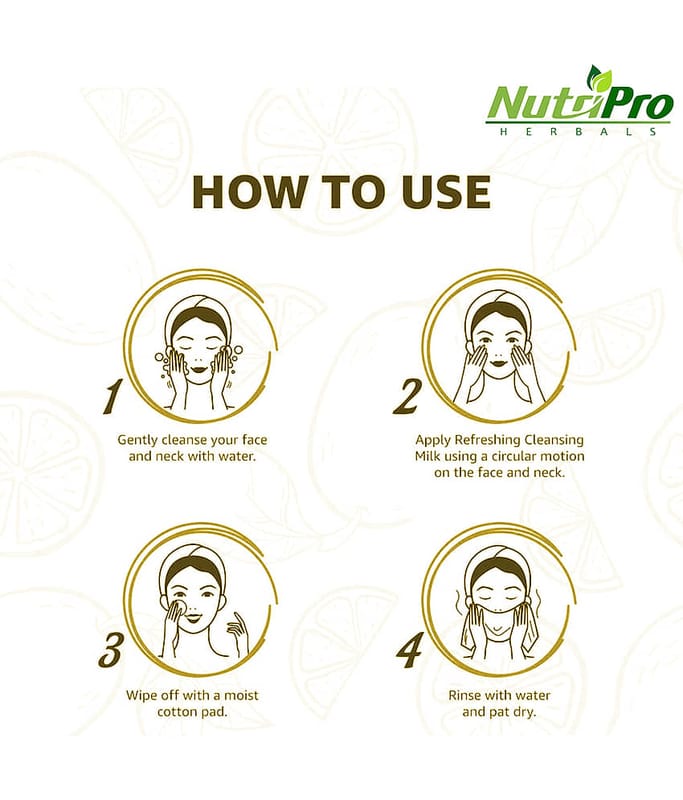 NutriPro
HERBALS

HOW TO USE

1
Gently cleanse your face and neck with water.

2
Apply Refreshing Cleansing Milk using a circular motion on the face and neck.

3
Wipe off with a moist cotton pad.

4
Rinse with water and pat dry.