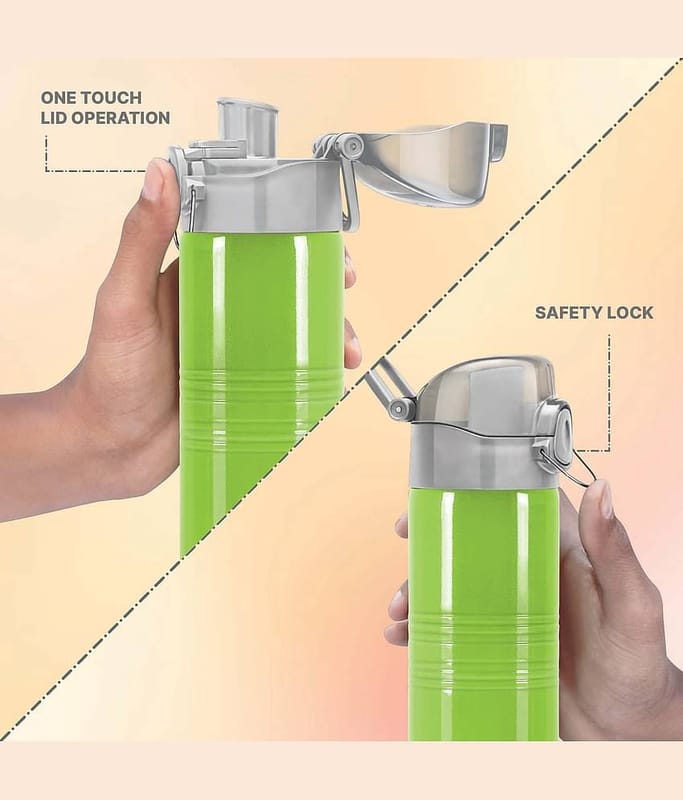 ONE TOUCH
LID OPERATION

SAFETY LOCK