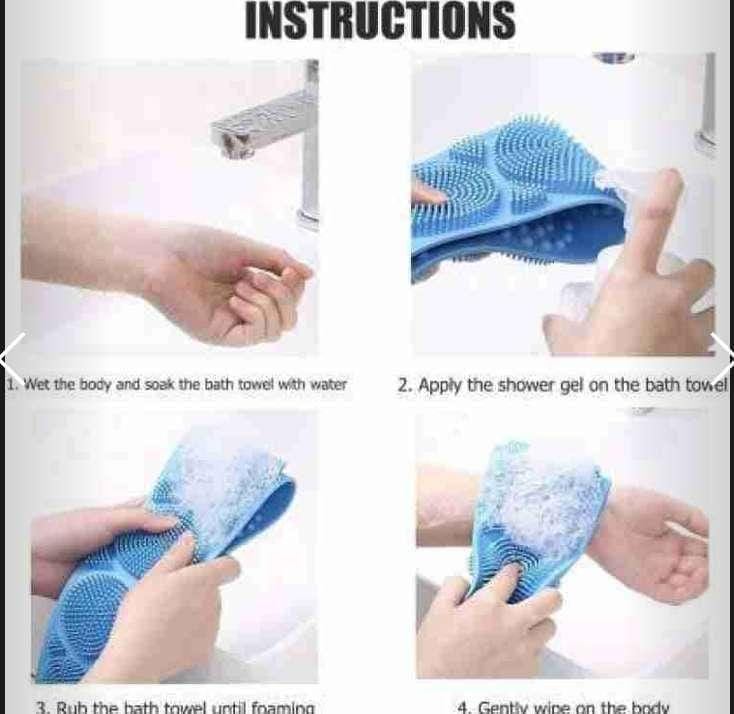 INSTRUCTIONS

1. Wet the body and soak the bath towel with water

2. Apply the shower gel on the bath towel

3. Rub the bath towel until foaming

4. Gently wipe on the body