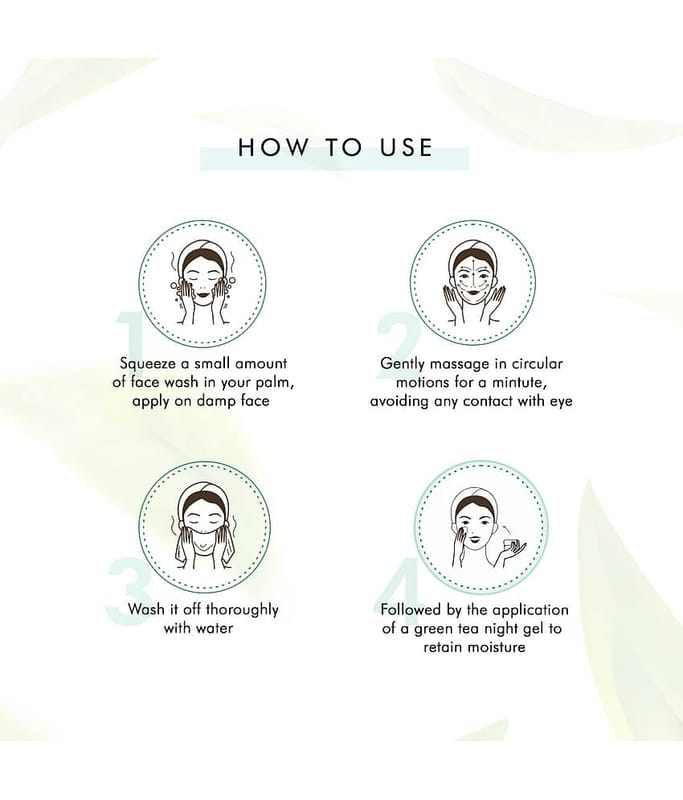 HOW TO USE

1
Squeeze a small amount of face wash in your palm, apply on damp face

2
Gently massage in circular motions for a mintute, avoiding any contact with eye

3
Wash it off thoroughly with water

4
Followed by the application of a green tea night gel to retain moisture