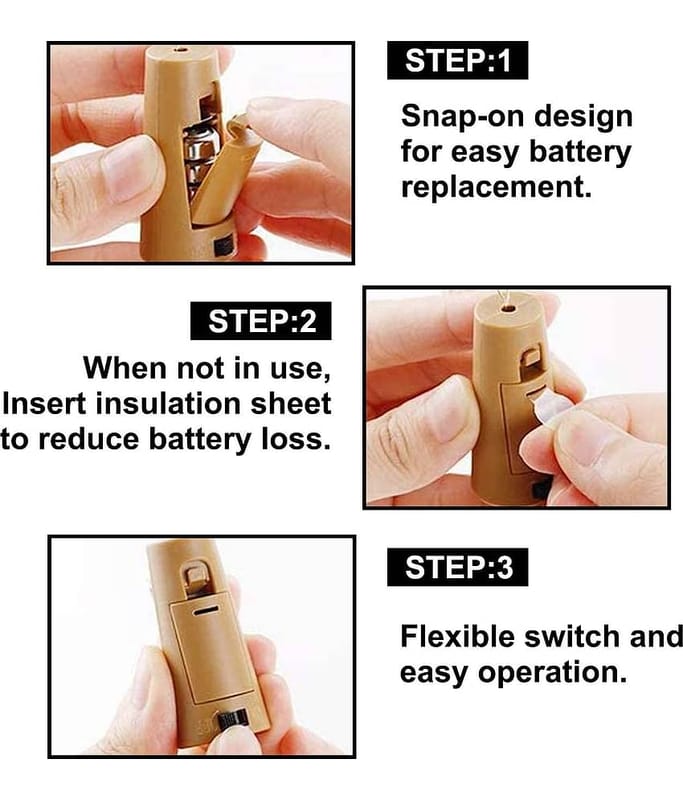 STEP:1

Snap-on design for easy battery replacement.

STEP:2

When not in use, Insert insulation sheet to reduce battery loss.

STEP:3

Flexible switch and easy operation.