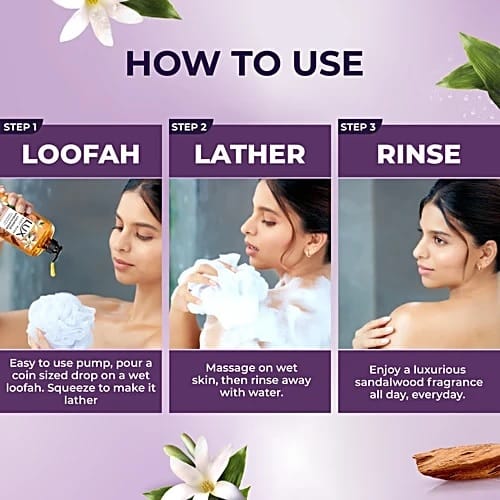 HOW TO USE

STEP 1
LOOFAH
LUX
Easy to use pump, pour a coin sized drop on a wet loofah. Squeeze to make it lather

STEP 2
LATHER
Massage on wet skin, then rinse away with water.

STEP 3
RINSE
Enjoy a luxurious sandalwood fragrance all day, everyday.