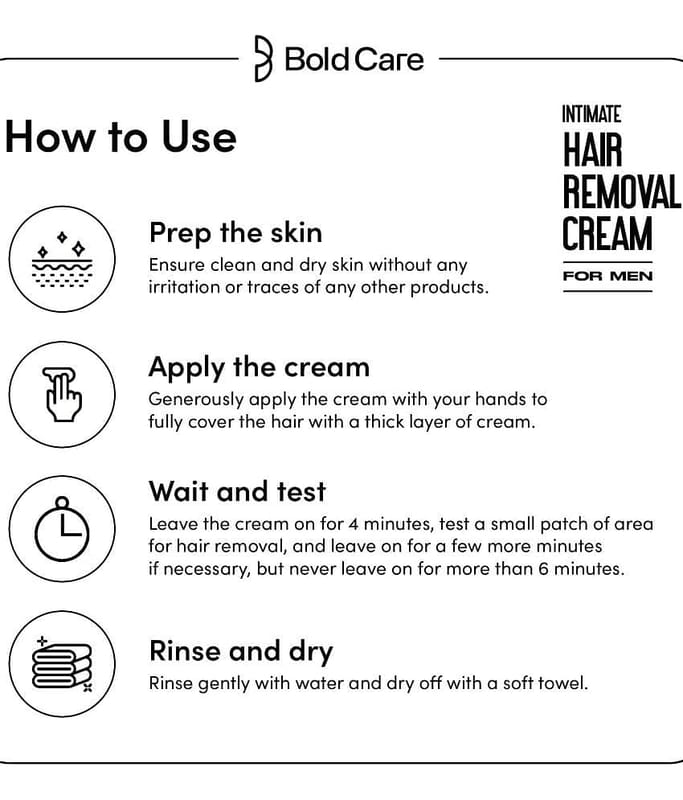 Bold Care

How to Use

INTIMATE
HAIR
REMOVAL
CREAM
FOR MEN

Prep the skin
Ensure clean and dry skin without any irritation or traces of any other products.

Apply the cream
Generously apply the cream with your hands to fully cover the hair with a thick layer of cream.

Wait and test
Leave the cream on for 4 minutes, test a small patch of area for hair removal, and leave on for a few more minutes if necessary, but never leave on for more than 6 minutes.

Rinse and dry
Rinse gently with water and dry off with a soft towel.