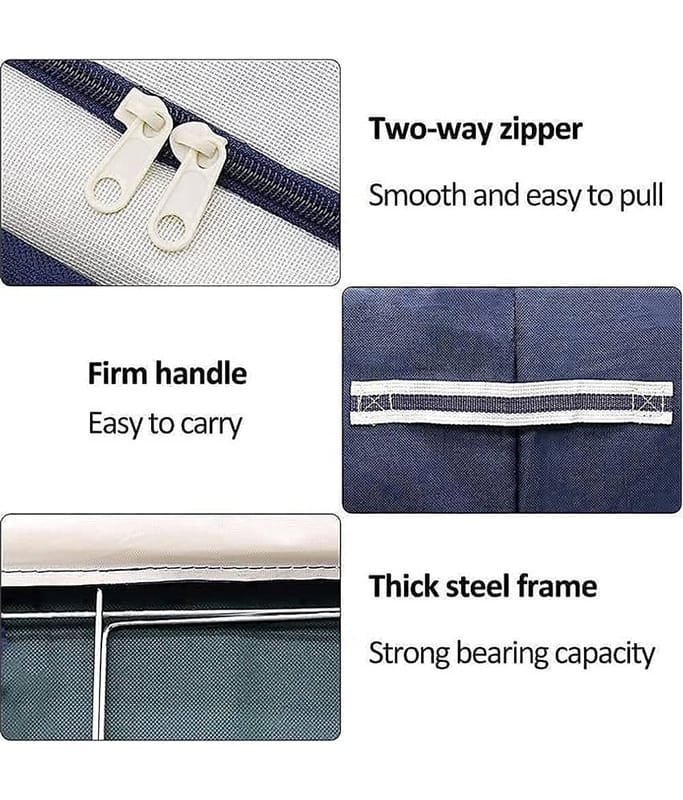 Two-way zipper

Smooth and easy to pull

Firm handle

Easy to carry

Thick steel frame

Strong bearing capacity