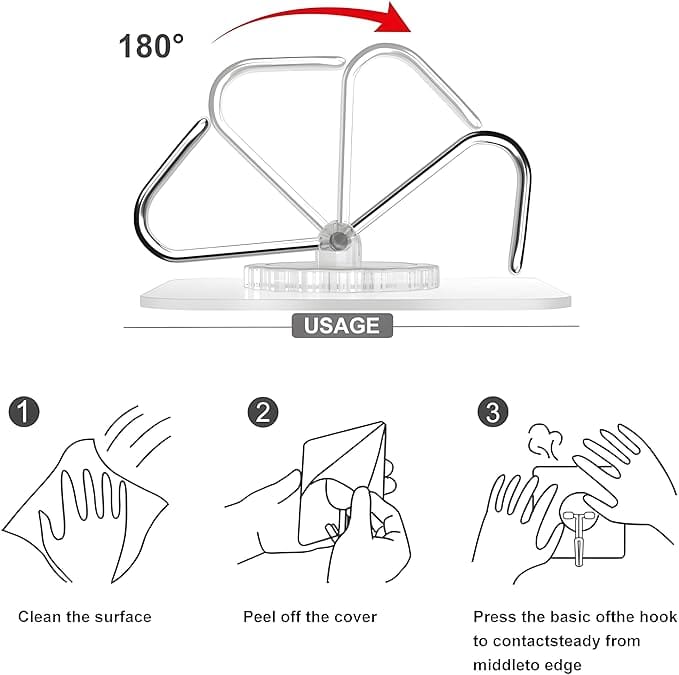 180°

USAGE

1
Clean the surface

2
Peel off the cover

3
Press the basic ofthe hook to contactsteady from middleto edge