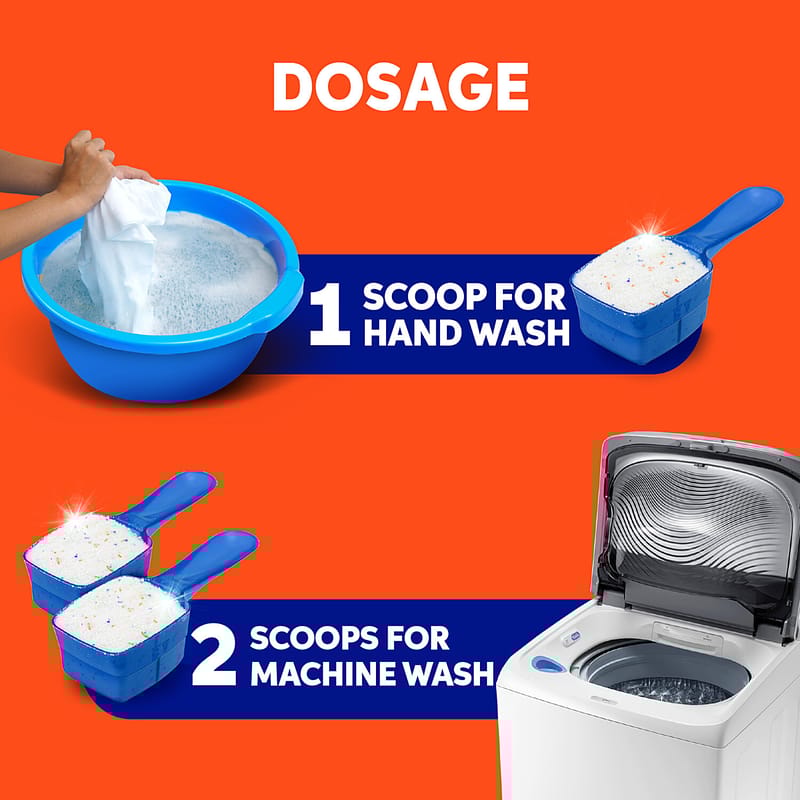 DOSAGE

1 SCOOP FOR HAND WASH

2 SCOOPS FOR MACHINE WASH