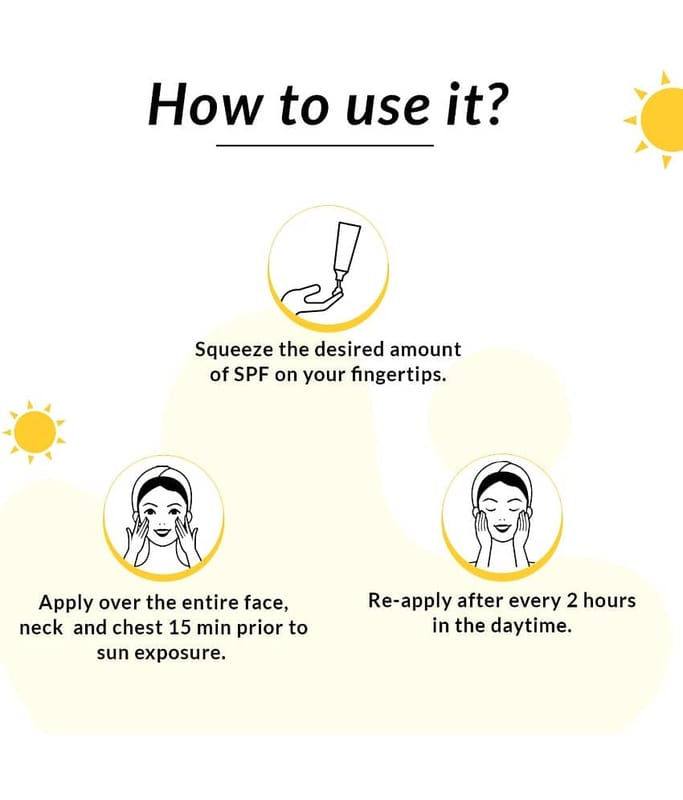 How to use it?

Squeeze the desired amount of SPF on your fingertips.

Apply over the entire face, neck and chest 15 min prior to sun exposure.

Re-apply after every 2 hours in the daytime.