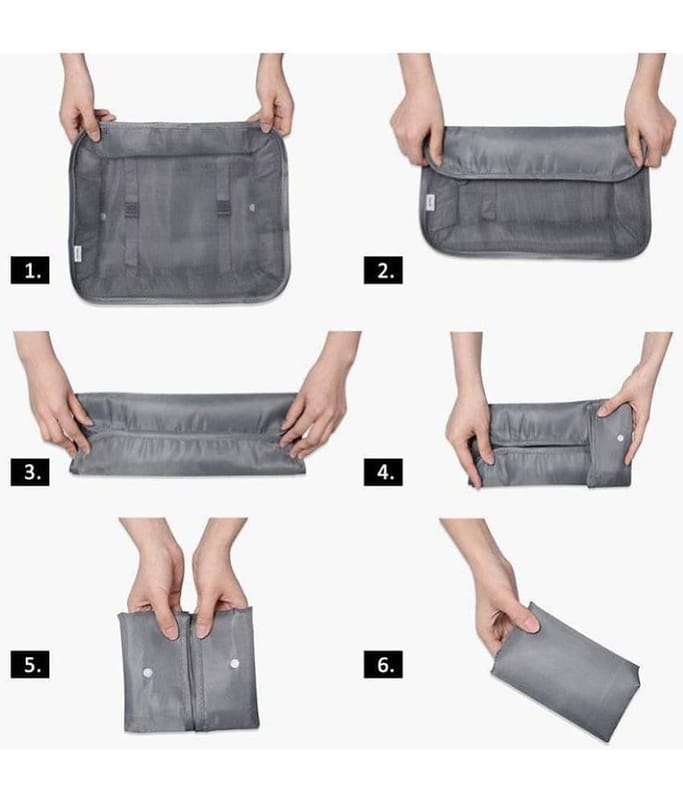 1.

2.

3.

4.

5.

6.