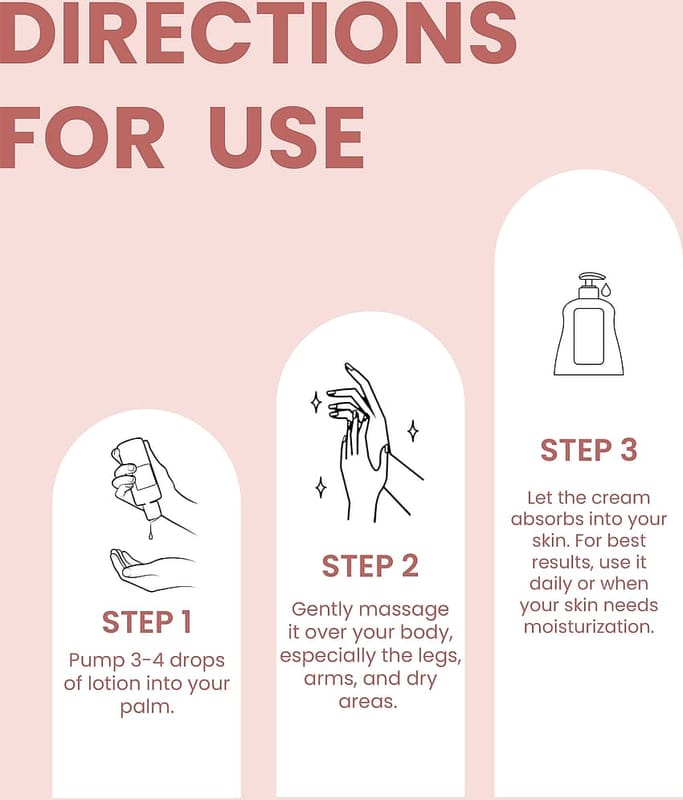 DIRECTIONS FOR USE

STEP 1
Pump 3-4 drops of lotion into your palm.

STEP 2
Gently massage it over your body, especially the legs, arms, and dry areas.

STEP 3
Let the cream absorbs into your skin. For best results, use it daily or when your skin needs moisturization.