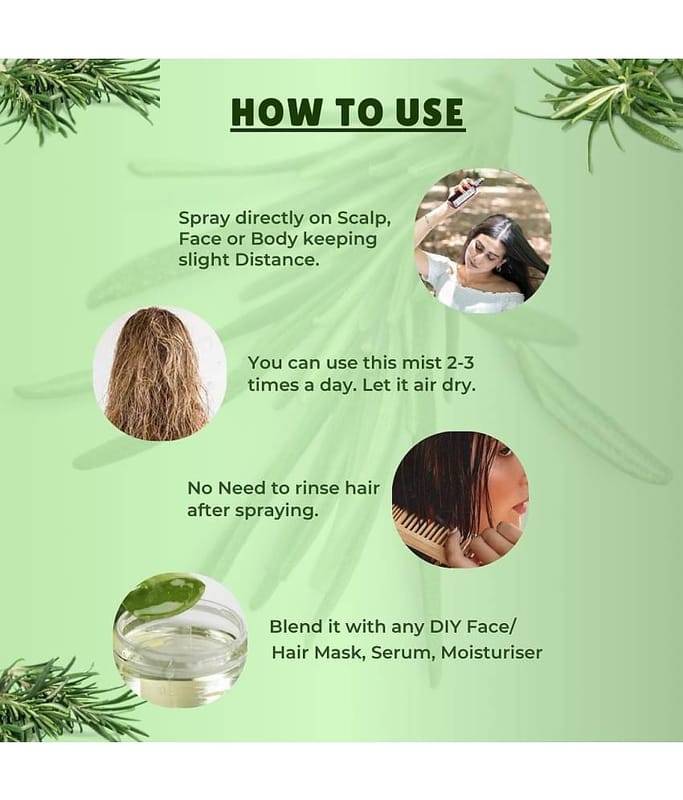 HOW TO USE

Spray directly on Scalp, Face or Body keeping slight Distance.

You can use this mist 2-3 times a day. Let it air dry.

No Need to rinse hair after spraying.

Blend it with any DIY Face/ Hair Mask, Serum, Moisturiser