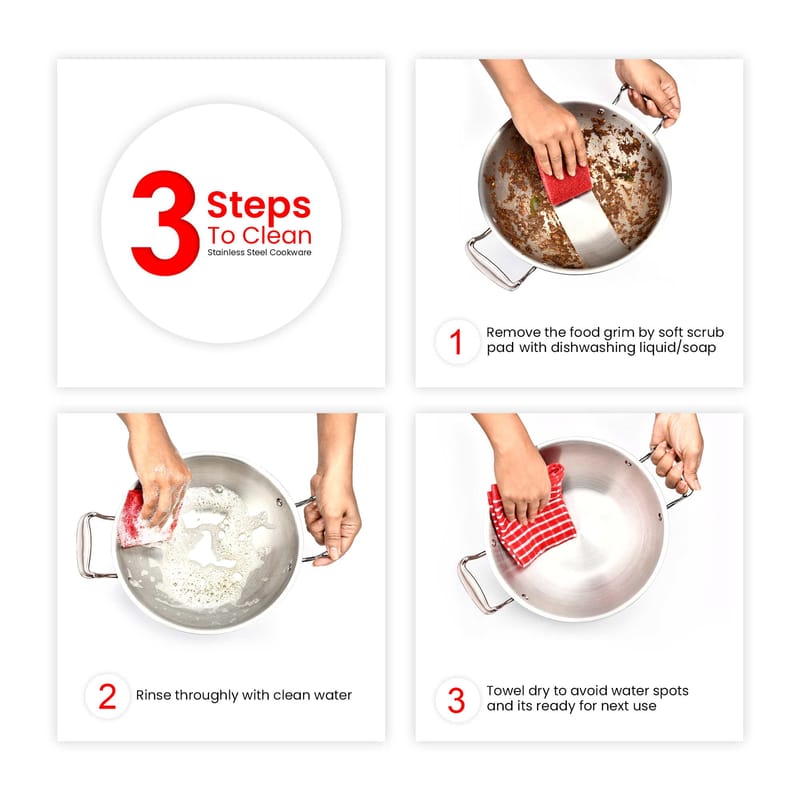 3 Steps To Clean
Stainless Steel Cookware

1 Remove the food grim by soft scrub pad with dishwashing liquid/soap

2 Rinse throughly with clean water

3 Towel dry to avoid water spots and its ready for next use