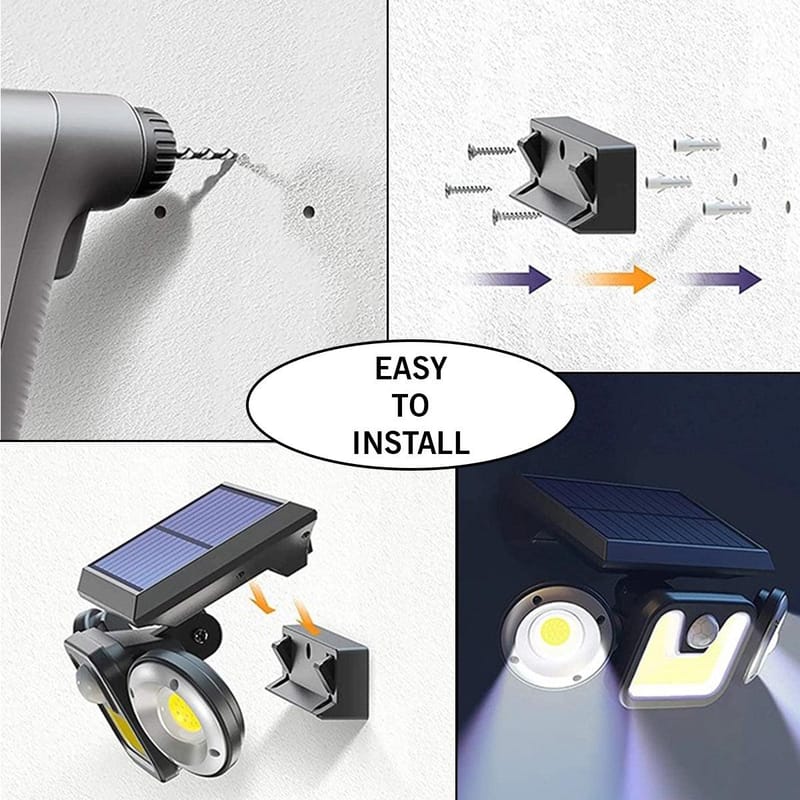 EASY
TO
INSTALL