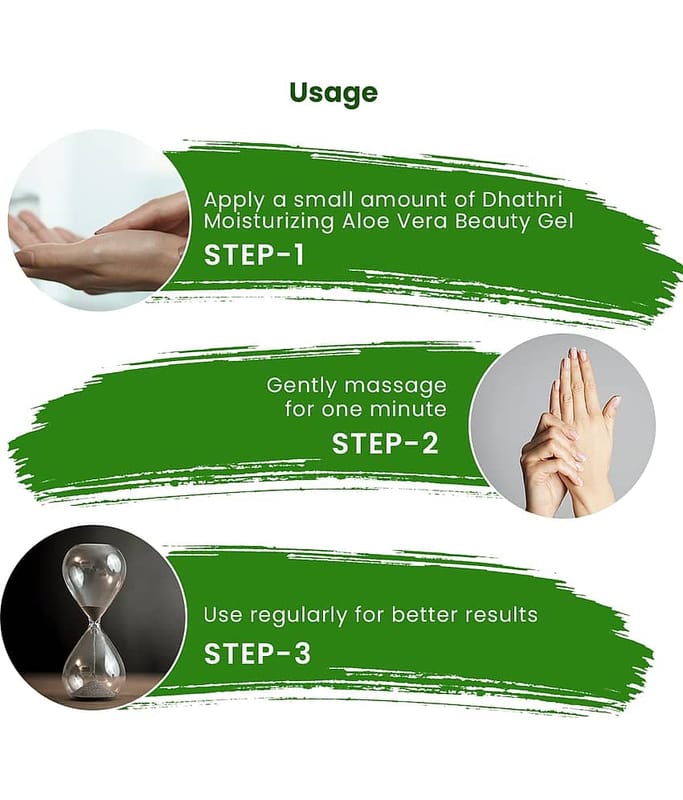 Usage

Apply a small amount of Dhathri Moisturizing Aloe Vera Beauty Gel
STEP-1

Gently massage for one minute
STEP-2

Use regularly for better results
STEP-3