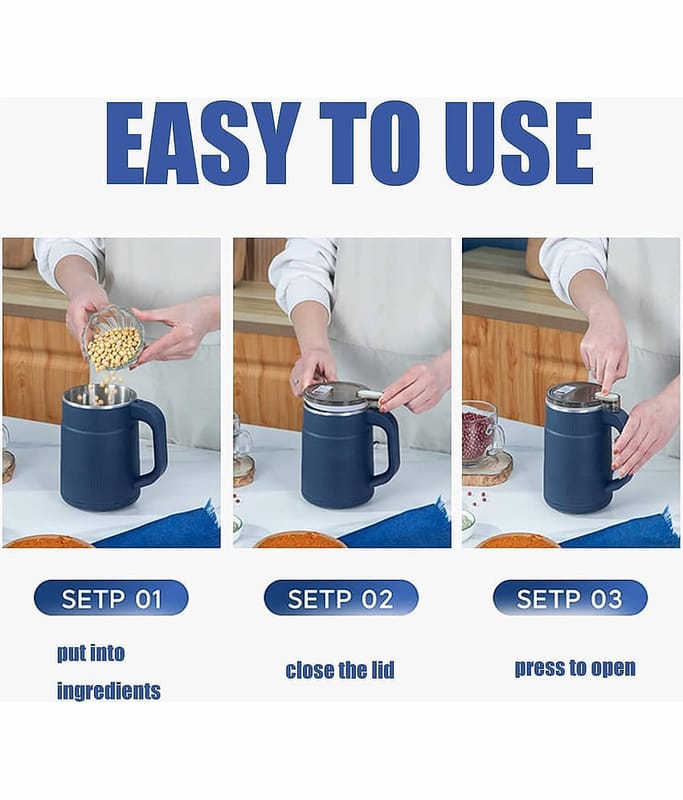 EASY TO USE

SETP 01

put into ingredients

SETP 02

close the lid

SETP 03

press to open