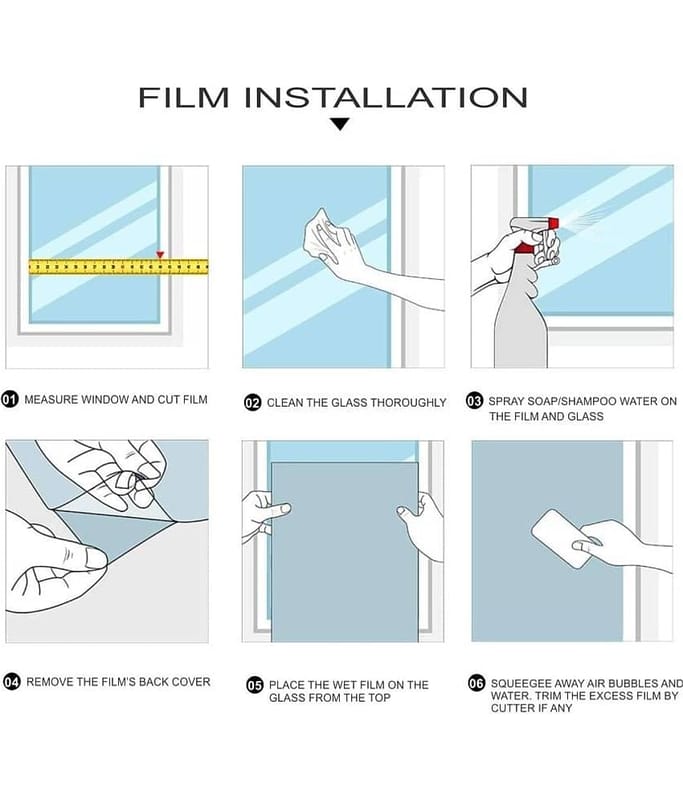 FILM INSTALLATION

01 MEASURE WINDOW AND CUT FILM

02 CLEAN THE GLASS THOROUGHLY

03 SPRAY SOAP/SHAMPOO WATER ON THE FILM AND GLASS

04 REMOVE THE FILM'S BACK COVER

05 PLACE THE WET FILM ON THE GLASS FROM THE TOP

06 SQUEEGEE AWAY AIR BUBBLES AND WATER. TRIM THE EXCESS FILM BY CUTTER IF ANY