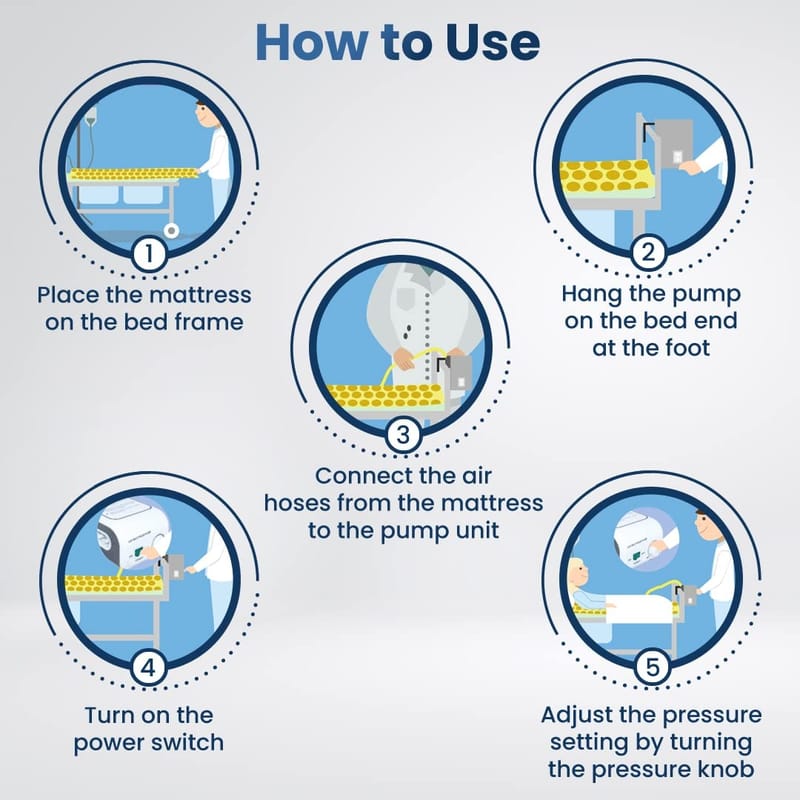 How to Use

1
Place the mattress on the bed frame

2
Hang the pump on the bed end at the foot

3
Connect the air hoses from the mattress to the pump unit

4
Turn on the power switch

5
Adjust the pressure setting by turning the pressure knob