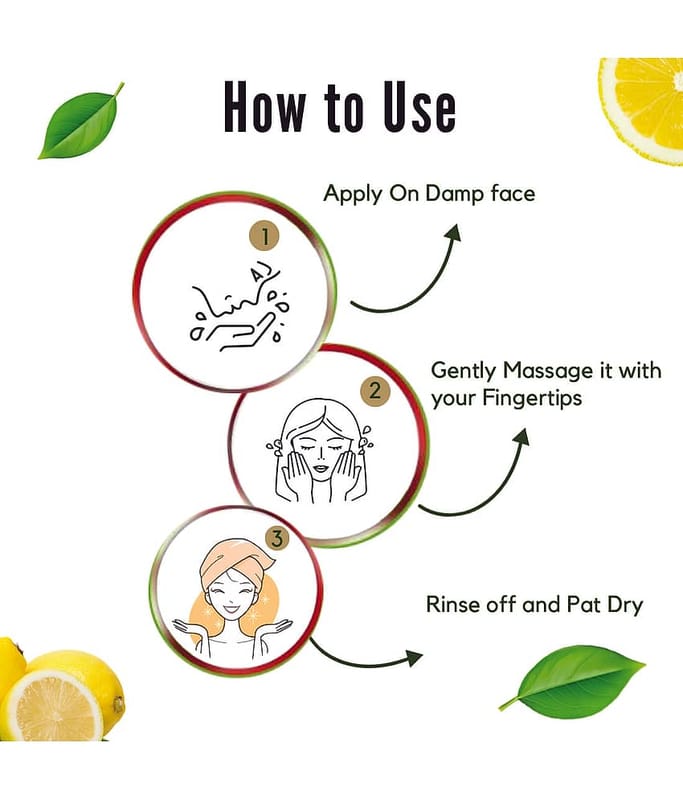 How to Use

1

Apply On Damp face

2

Gently Massage it with your Fingertips

3

Rinse off and Pat Dry