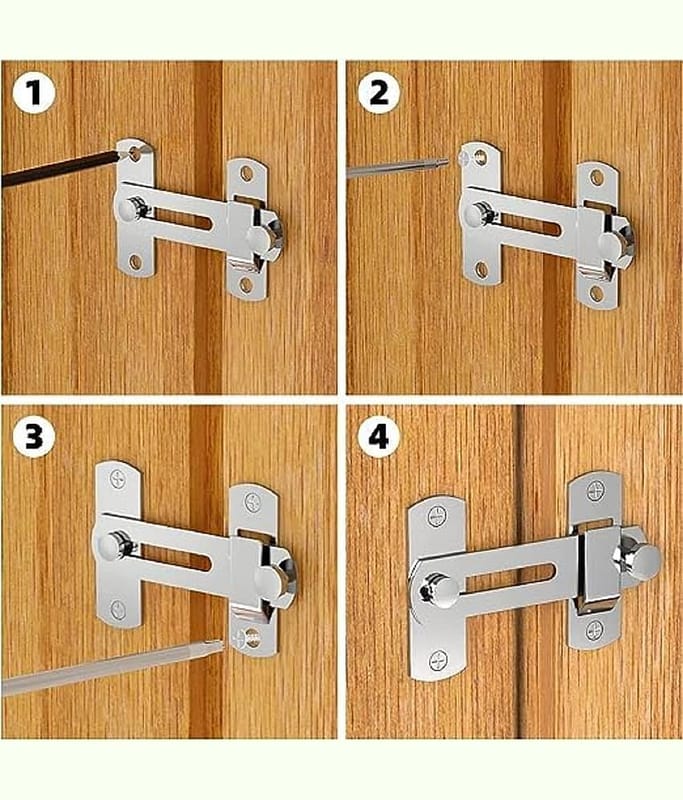 1

2

3

4