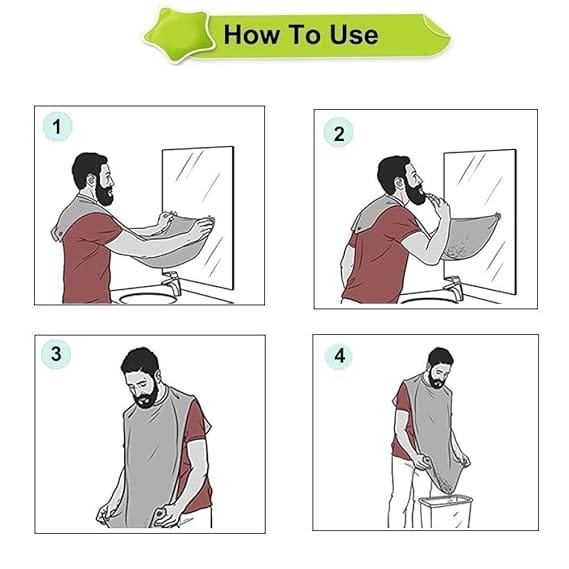 How To Use

1

2

3

4