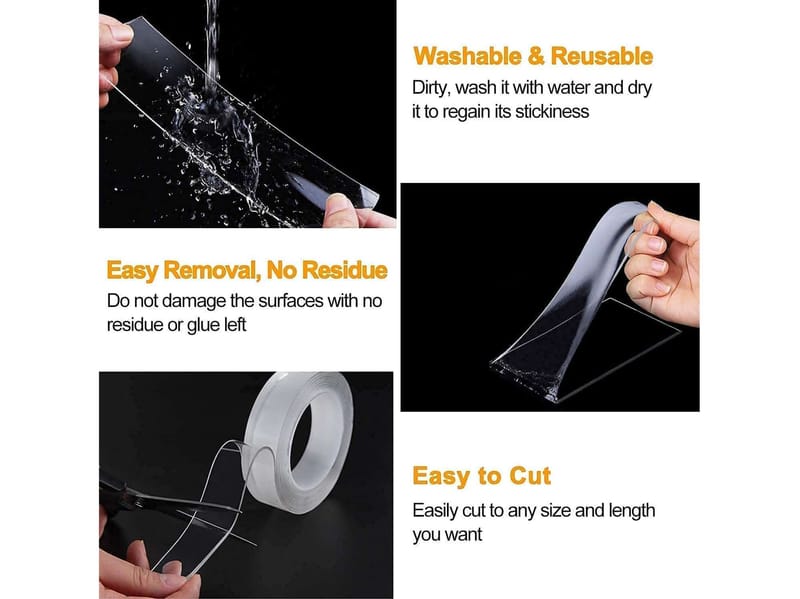 Washable & Reusable
Dirty, wash it with water and dry it to regain its stickiness

Easy Removal, No Residue
Do not damage the surfaces with no residue or glue left

Easy to Cut
Easily cut to any size and length you want