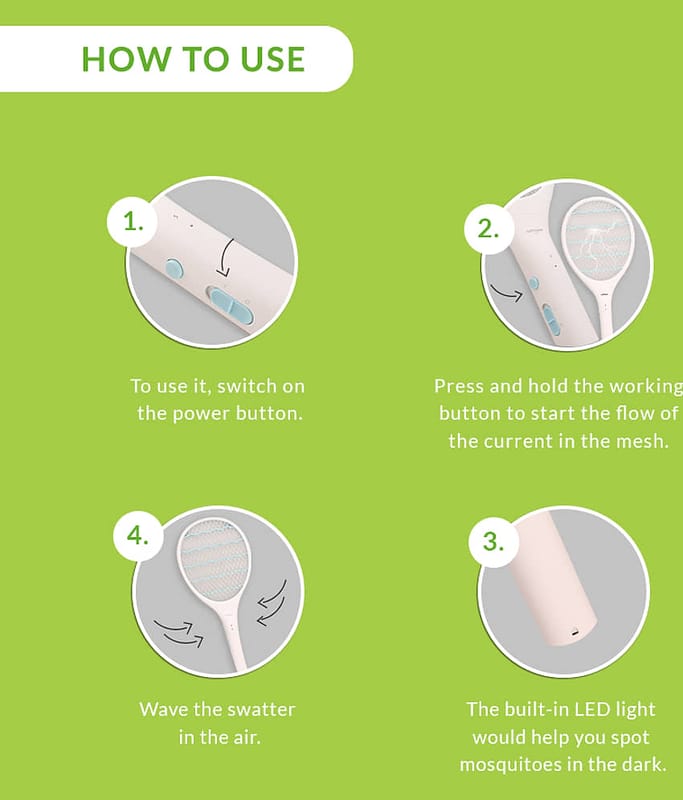 HOW TO USE

1.

To use it, switch on the power button.

2.

Press and hold the working button to start the flow of the current in the mesh.

4.

Wave the swatter in the air.

3.

The built-in LED light would help you spot mosquitoes in the dark.