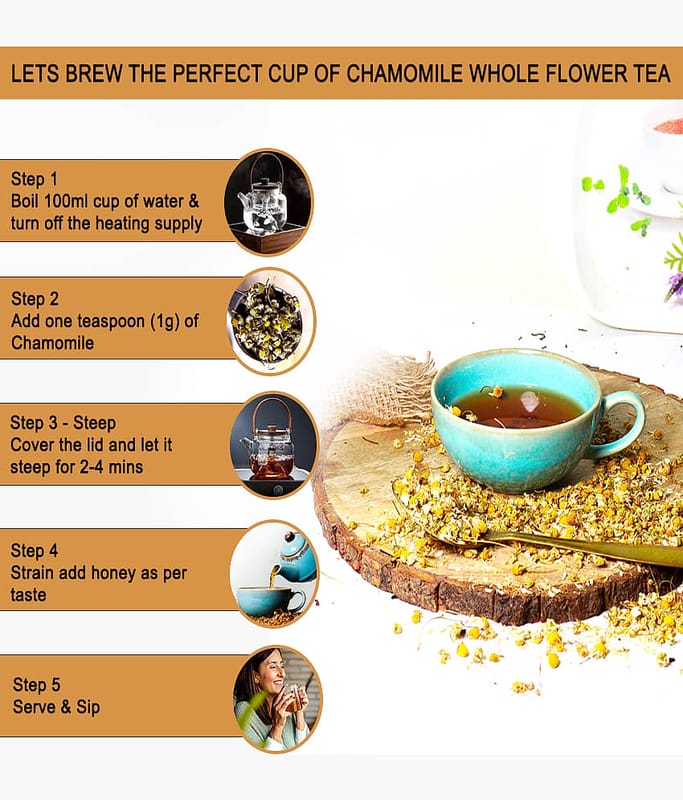 LETS BREW THE PERFECT CUP OF CHAMOMILE WHOLE FLOWER TEA

Step 1
Boil 100ml cup of water & turn off the heating supply

Step 2
Add one teaspoon (1g) of Chamomile

Step 3 - Steep
Cover the lid and let it steep for 2-4 mins

Step 4
Strain add honey as per taste

Step 5
Serve & Sip