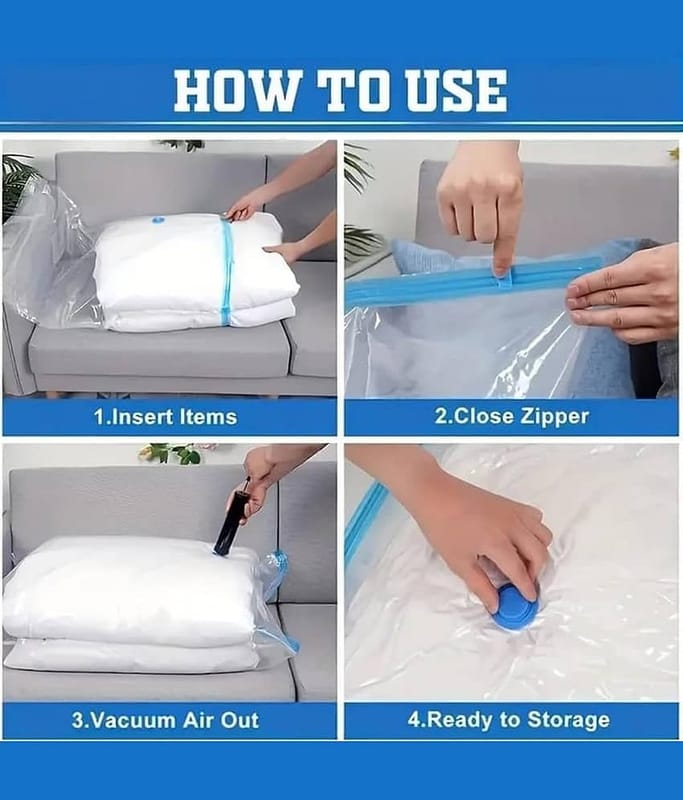 HOW TO USE

1.Insert Items

2.Close Zipper

3.Vacuum Air Out

4.Ready to Storage