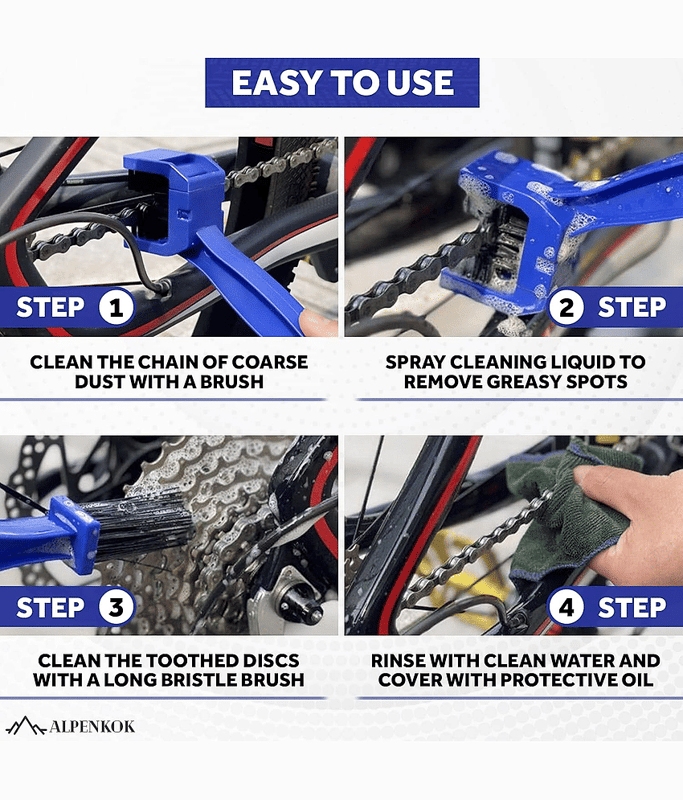 EASY TO USE

STEP 1

CLEAN THE CHAIN OF COARSE DUST WITH A BRUSH

2 STEP

SPRAY CLEANING LIQUID TO REMOVE GREASY SPOTS

STEP 3

CLEAN THE TOOTHED DISCS WITH A LONG BRISTLE BRUSH

4 STEP

RINSE WITH CLEAN WATER AND COVER WITH PROTECTIVE OIL

ALPENKOK