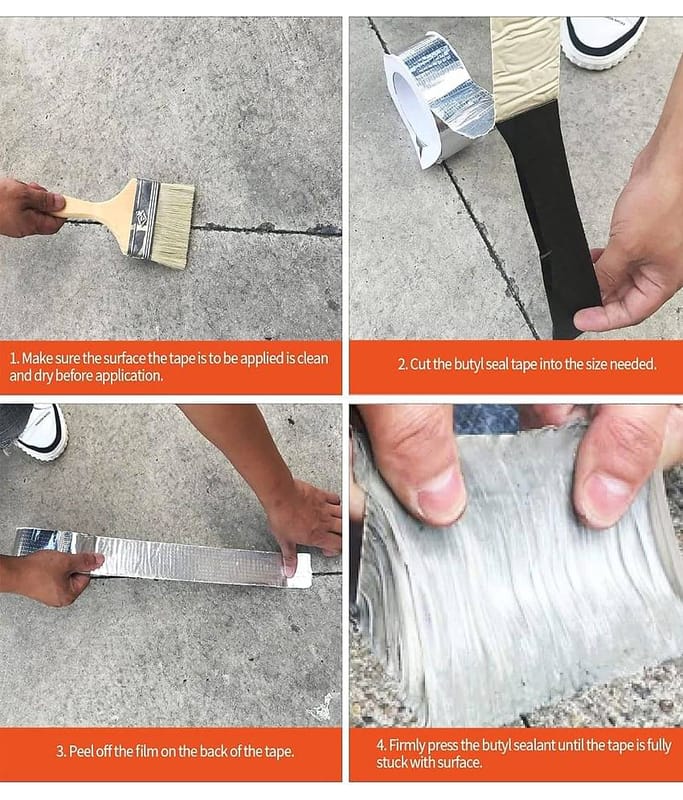 1. Make sure the surface the tape is to be applied is clean and dry before application.

2. Cut the butyl seal tape into the size needed.

3. Peel off the film on the back of the tape.

4. Firmly press the butyl sealant until the tape is fully stuck with surface.