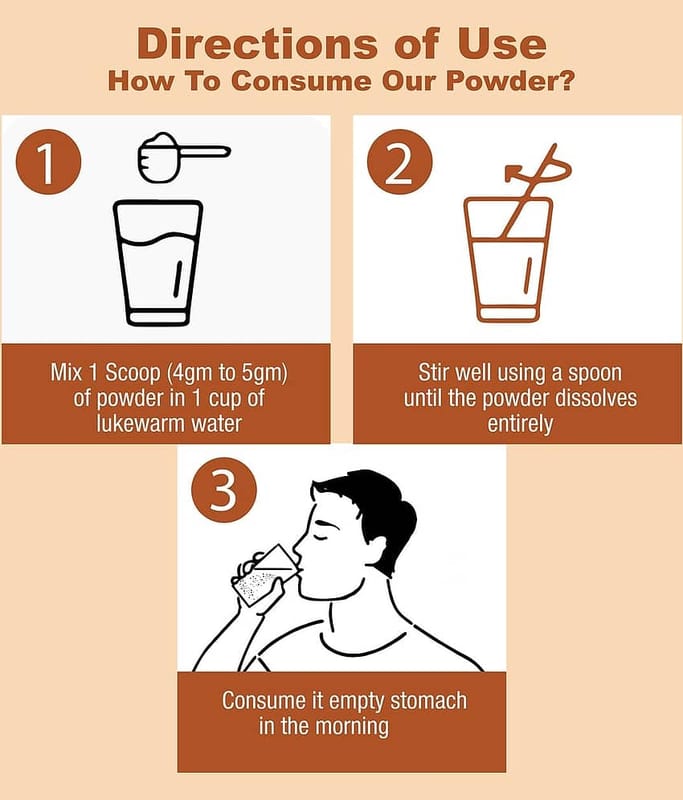 Directions of Use
How To Consume Our Powder?

1

Mix 1 Scoop (4gm to 5gm) of powder in 1 cup of lukewarm water

2

Stir well using a spoon until the powder dissolves entirely

3

Consume it empty stomach in the morning