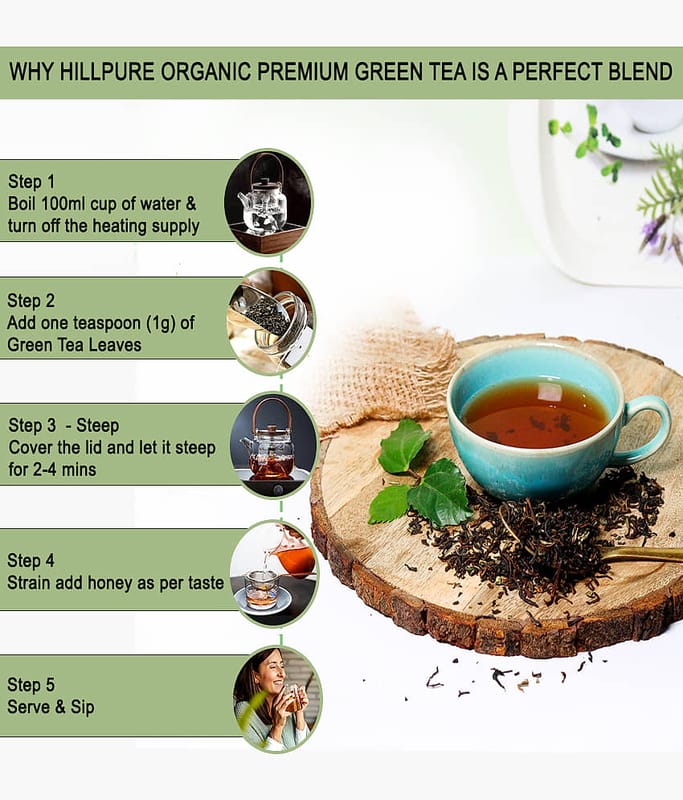 WHY HILLPURE ORGANIC PREMIUM GREEN TEA IS A PERFECT BLEND

Step 1
Boil 100ml cup of water & turn off the heating supply

Step 2
Add one teaspoon (1g) of Green Tea Leaves

Step 3 - Steep
Cover the lid and let it steep for 2-4 mins

Step 4
Strain add honey as per taste

Step 5
Serve & Sip